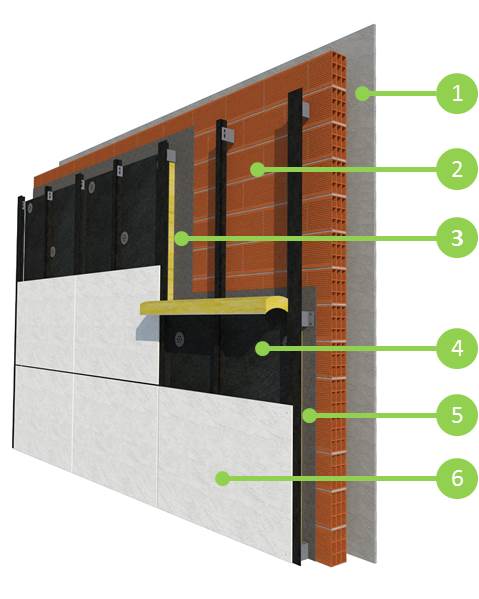 1
2
3
4
5
6